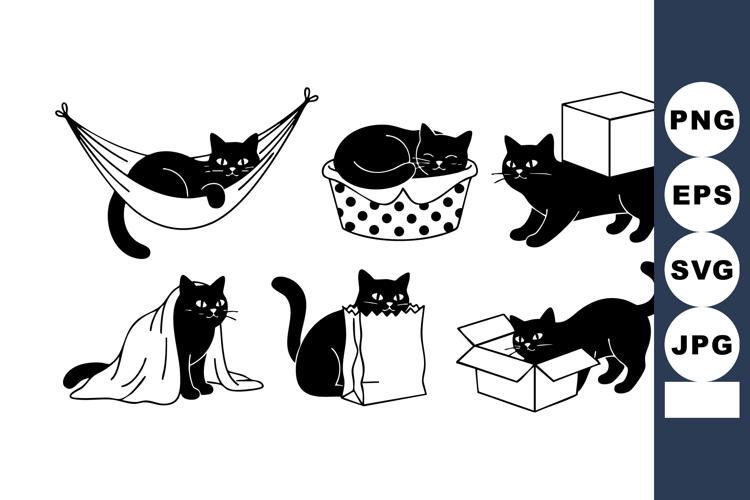 PNG
EPS
SVG
JPG