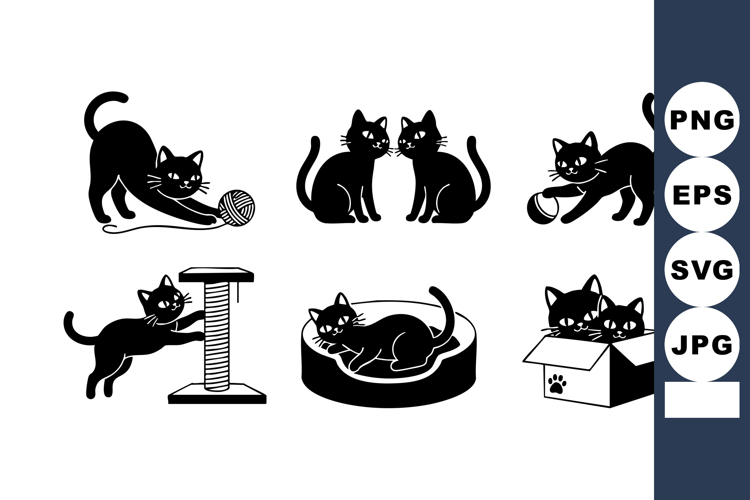 PNG

EPS

SVG

JPG