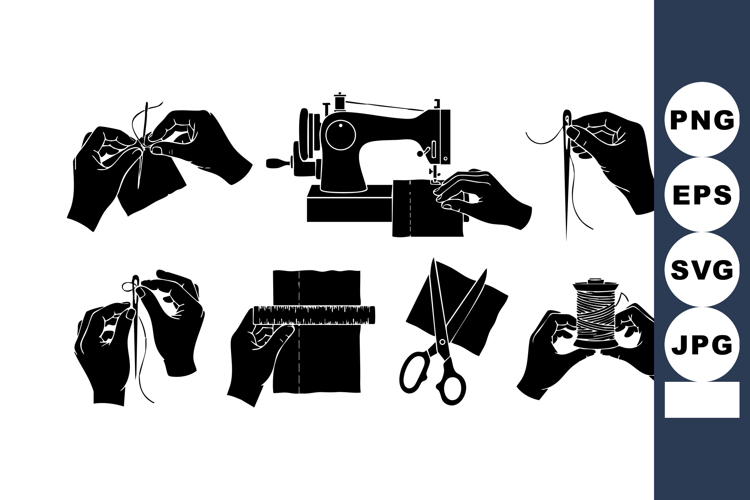 PNG
EPS
SVG
JPG