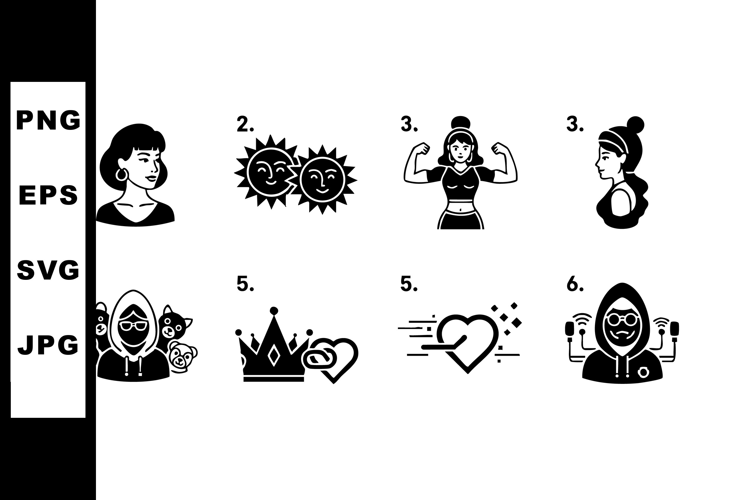 PNG
EPS
SVG
JPG

2.
3.
3.

5.
5.
6.