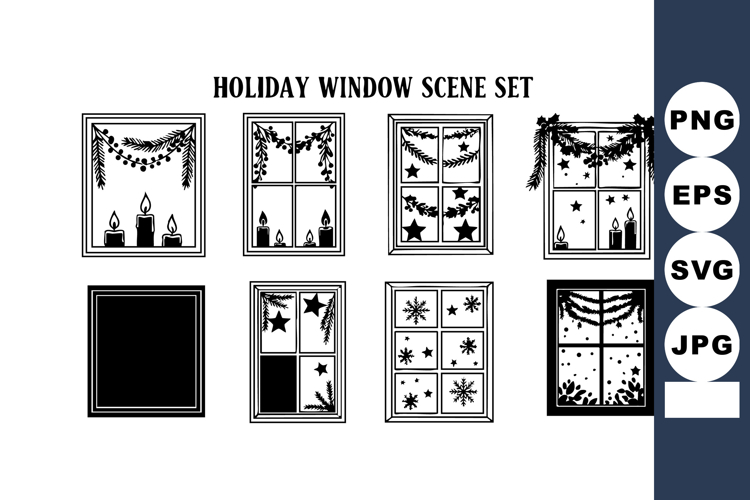 HOLIDAY WINDOW SCENE SET

PNG

EPS

SVG

JPG