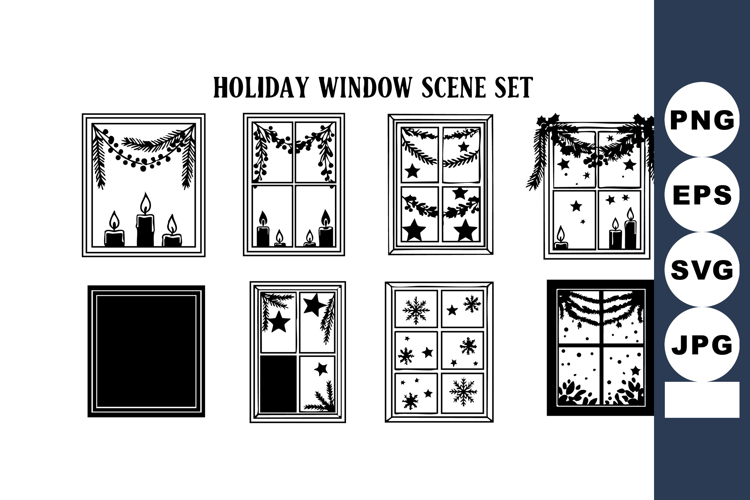 HOLIDAY WINDOW SCENE SET

PNG

EPS

SVG

JPG