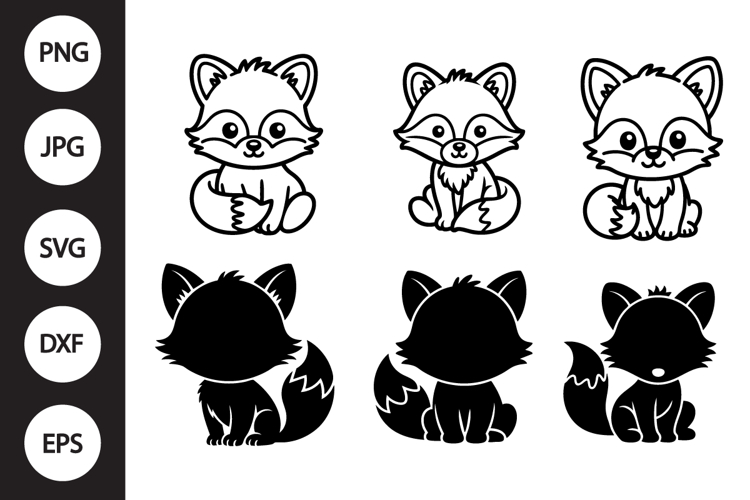 PNG

JPG

SVG

DXF

EPS