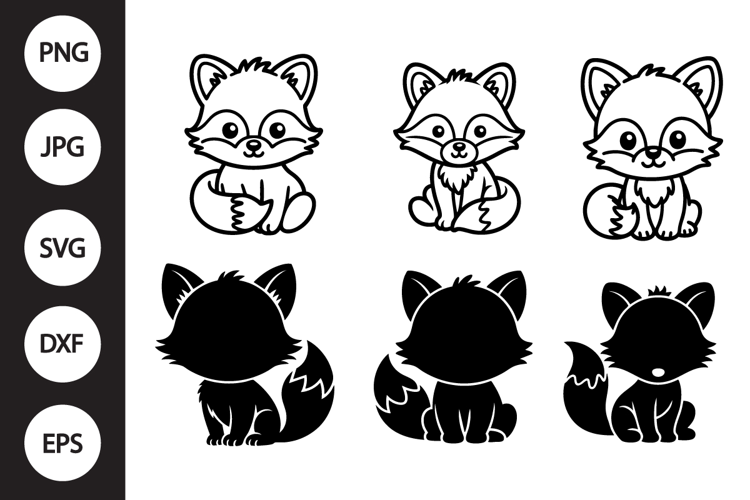 PNG
JPG
SVG
DXF
EPS