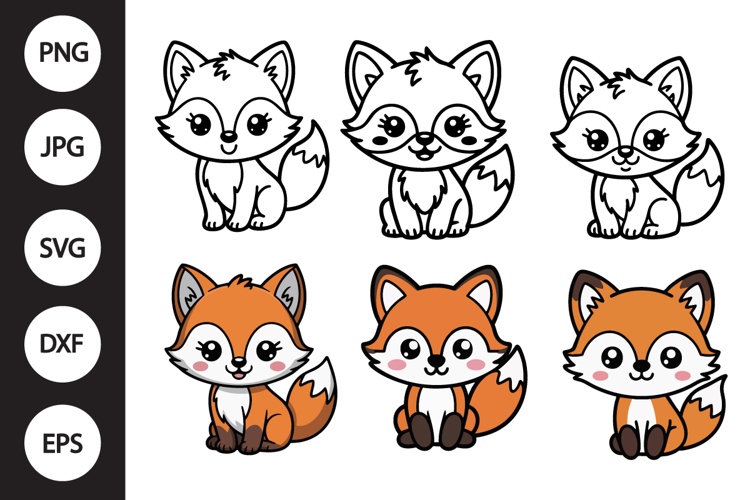 PNG

JPG

SVG

DXF

EPS