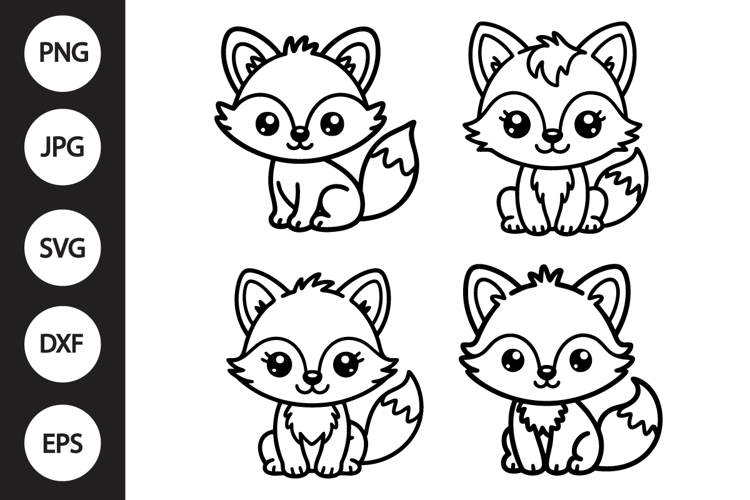 PNG
JPG
SVG
DXF
EPS