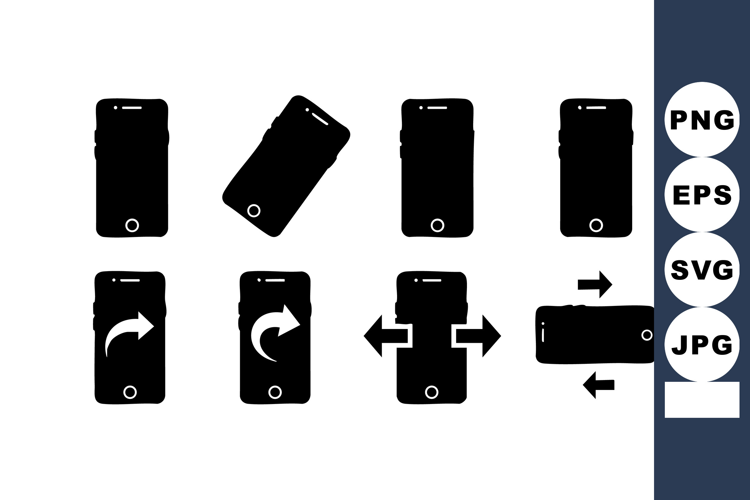 PNG
EPS
SVG
JPG