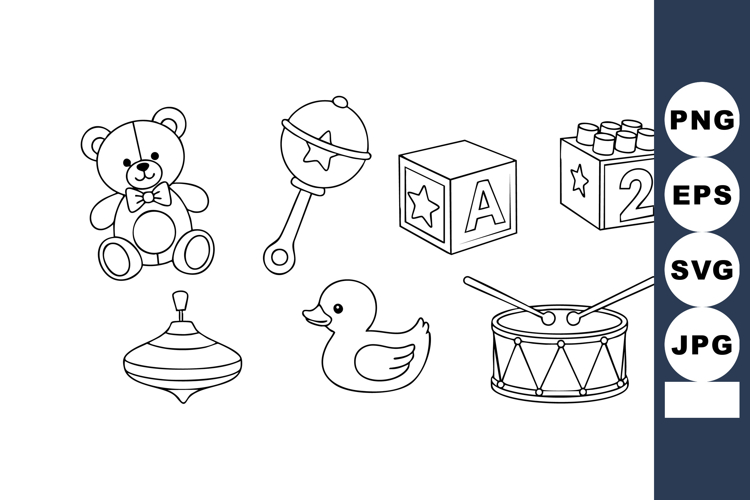 A

2

PNG

EPS

SVG

JPG