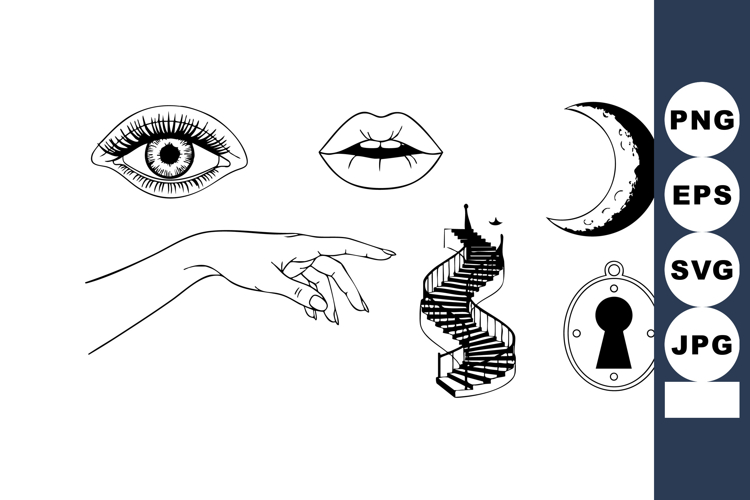 PNG
EPS
SVG
JPG