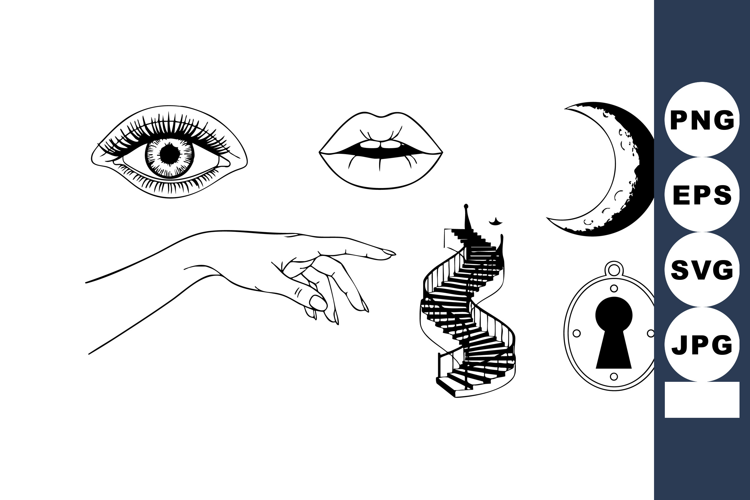 PNG
EPS
SVG
JPG