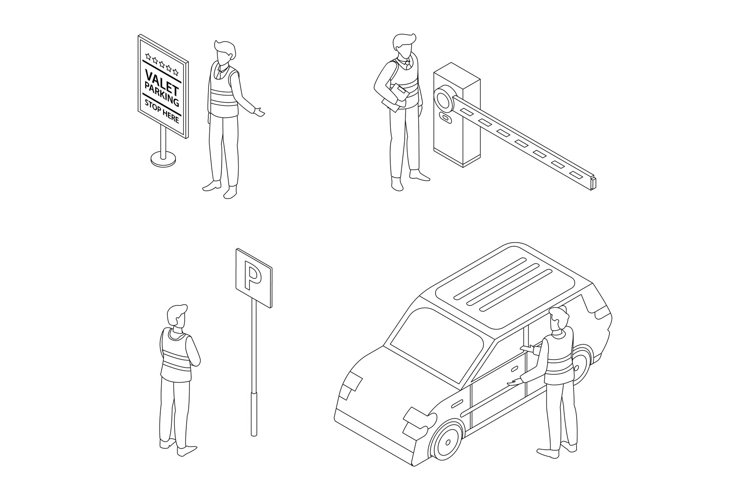 ☆☆☆☆☆
VALET
PARKING
STOP HERE

P