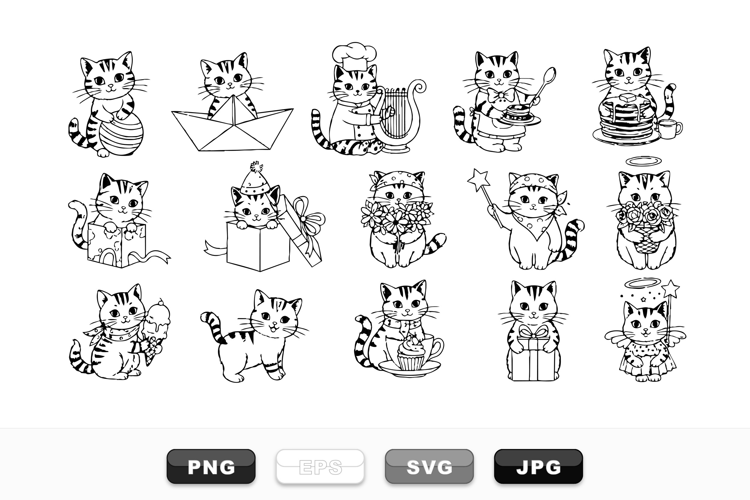 PNG EPS SVG JPG