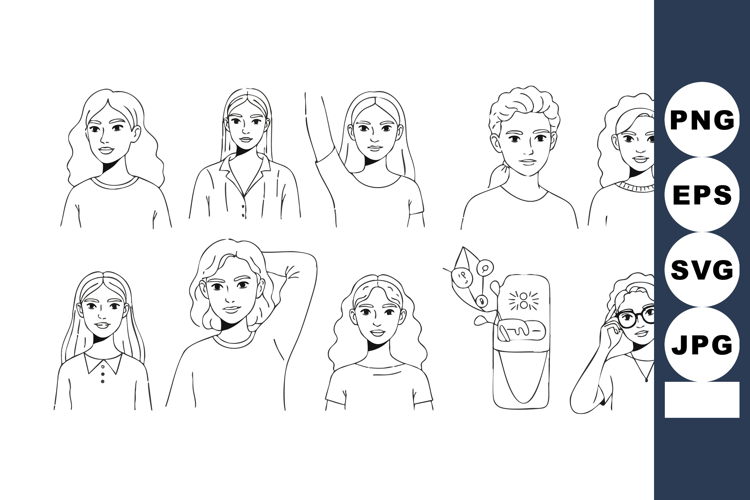 PNG
EPS
SVG
JPG