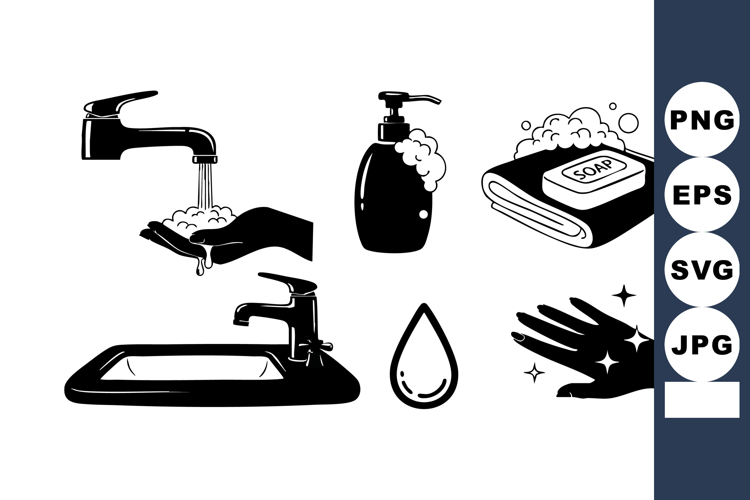 SOAP

PNG

EPS

SVG

JPG