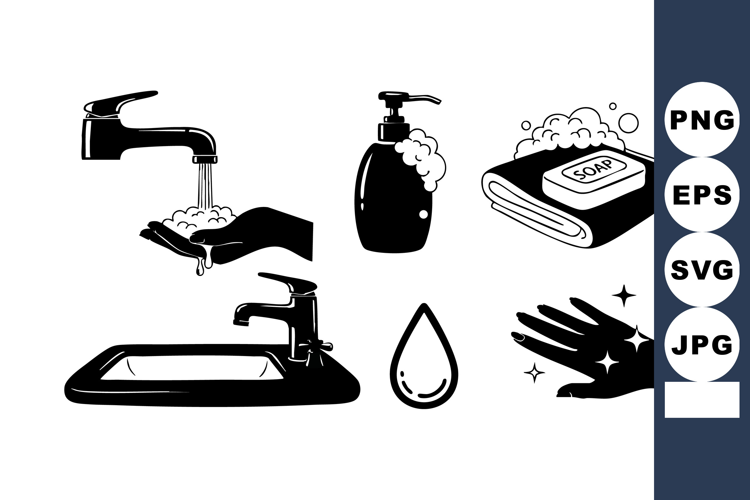 SOAP

PNG
EPS
SVG
JPG