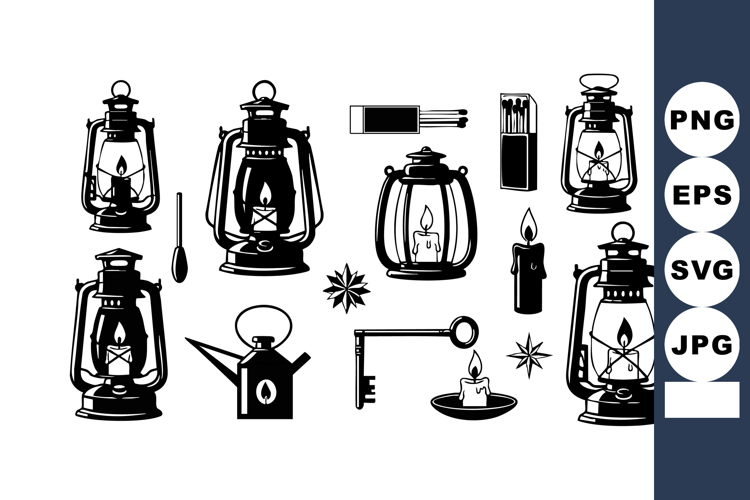 PNG
EPS
SVG
JPG