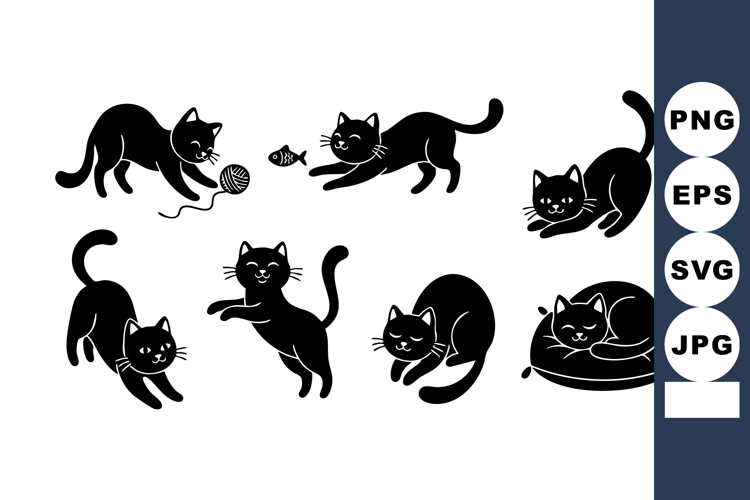 PNG
EPS
SVG
JPG