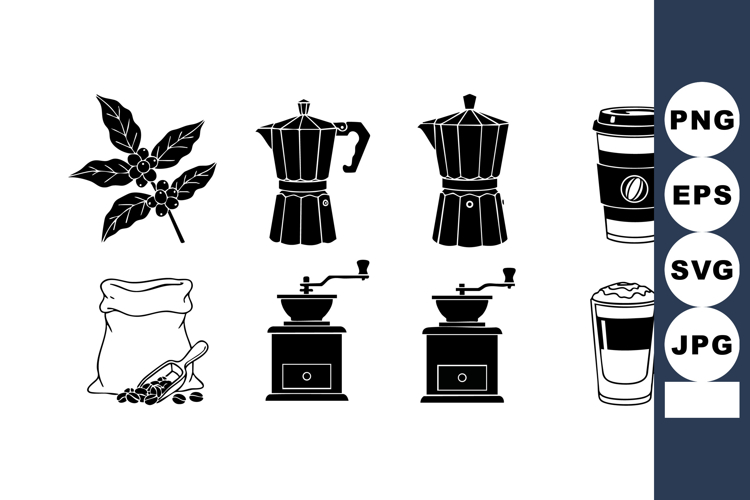 PNG
EPS
SVG
JPG