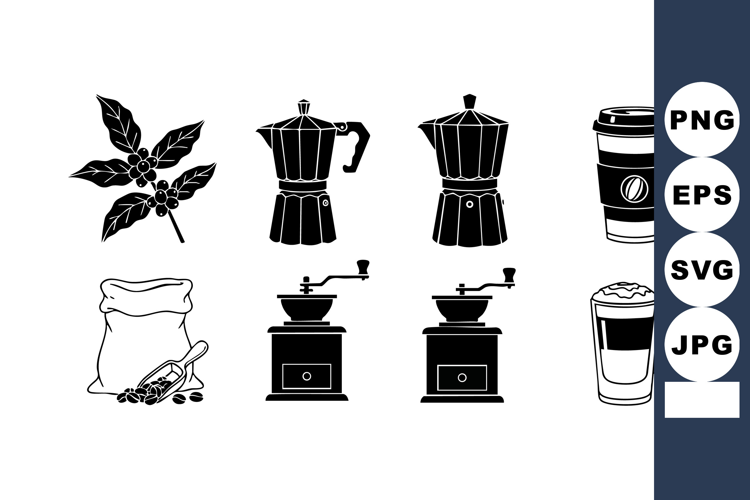 PNG
EPS
SVG
JPG